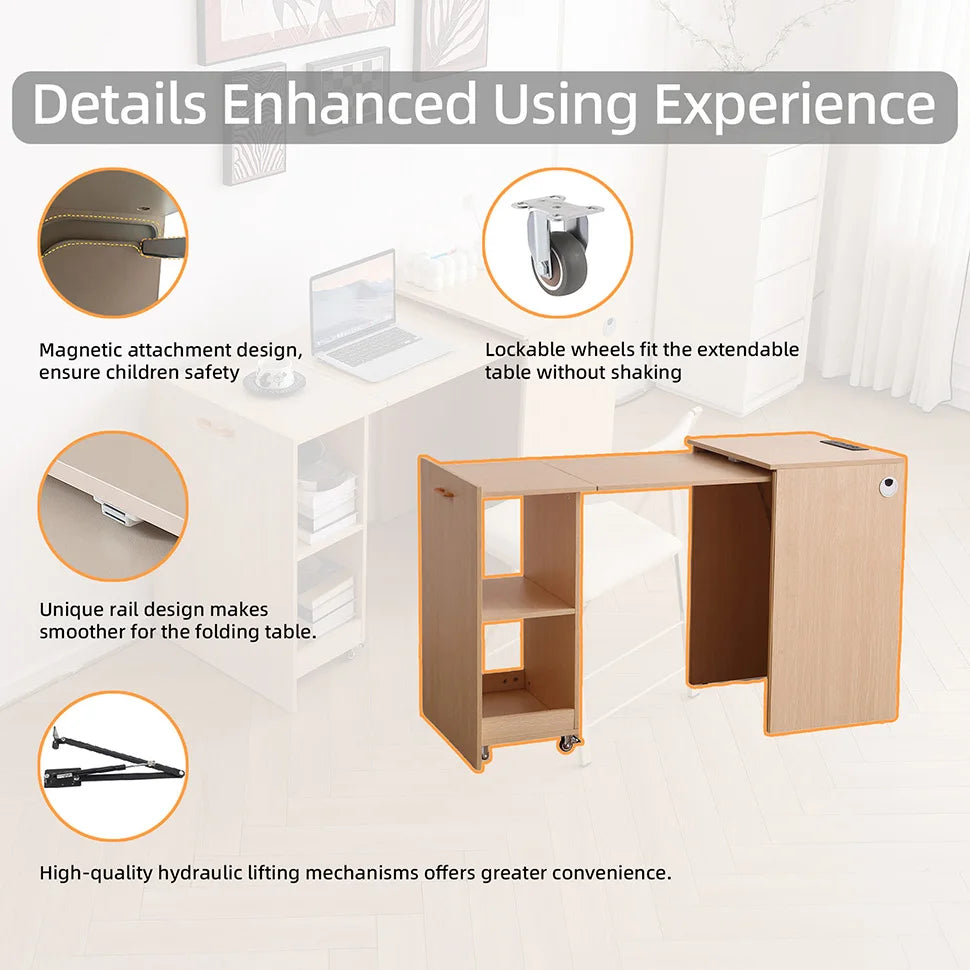 Details Enhanced Using Experience

Magnetic attachment design, ensure children safety

Lockable wheels fit the extendable table without shaking

Unique rail design makes smoother for the folding table.

High-quality hydraulic lifting mechanisms offers greater convenience.